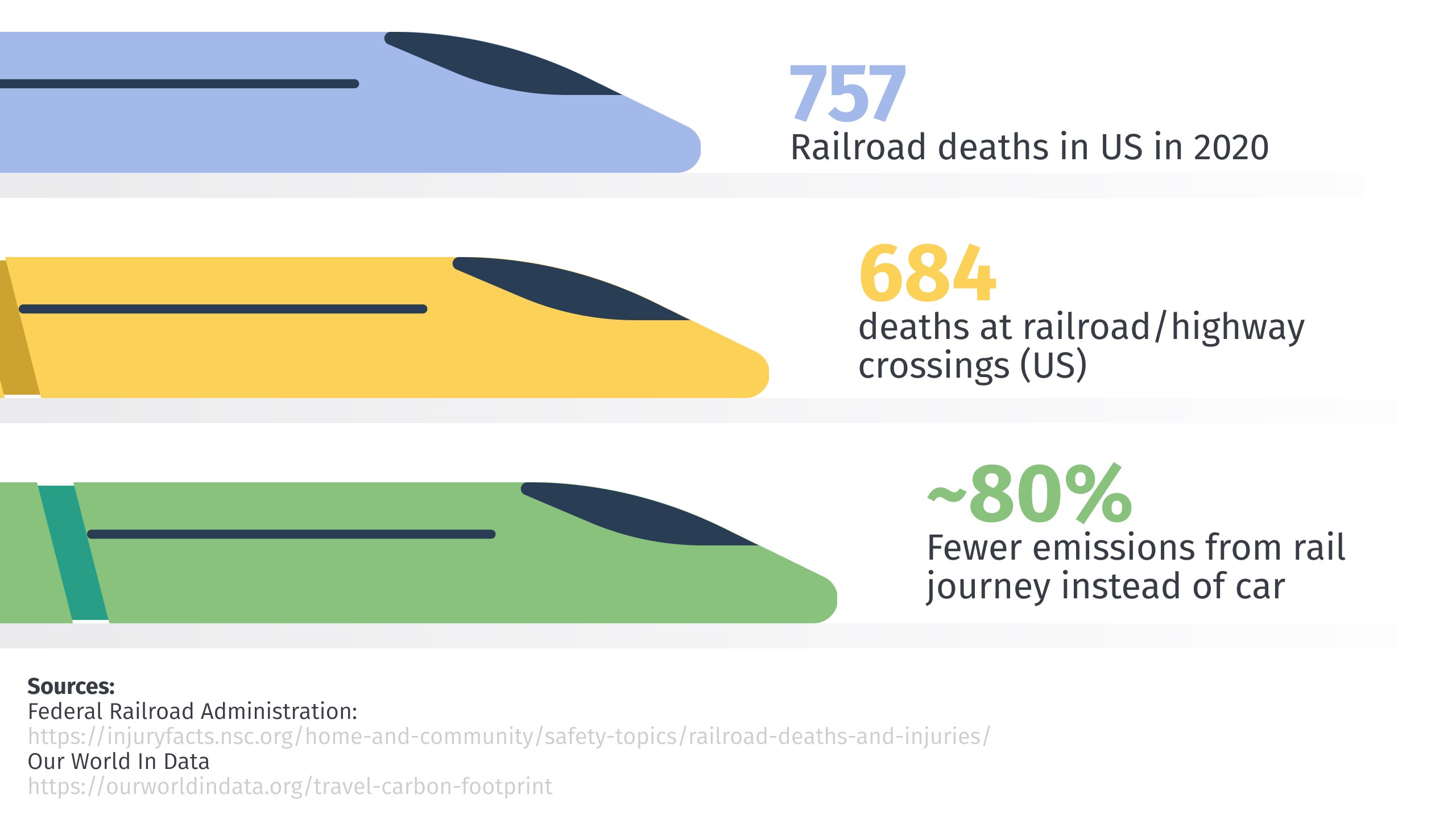 757
Railroad deaths in US in 2020

684
deaths at railroad/highway crossings (US)

~80%
Fewer emissions from rail journey instead of car

Sources:
Federal Railroad Administration:
https://injuryfacts.nsc.org/home-and-community/safety-topics/railroad-deaths-and-injuries/
Our World In Data
https://ourworldindata.org/travel-carbon-footprint